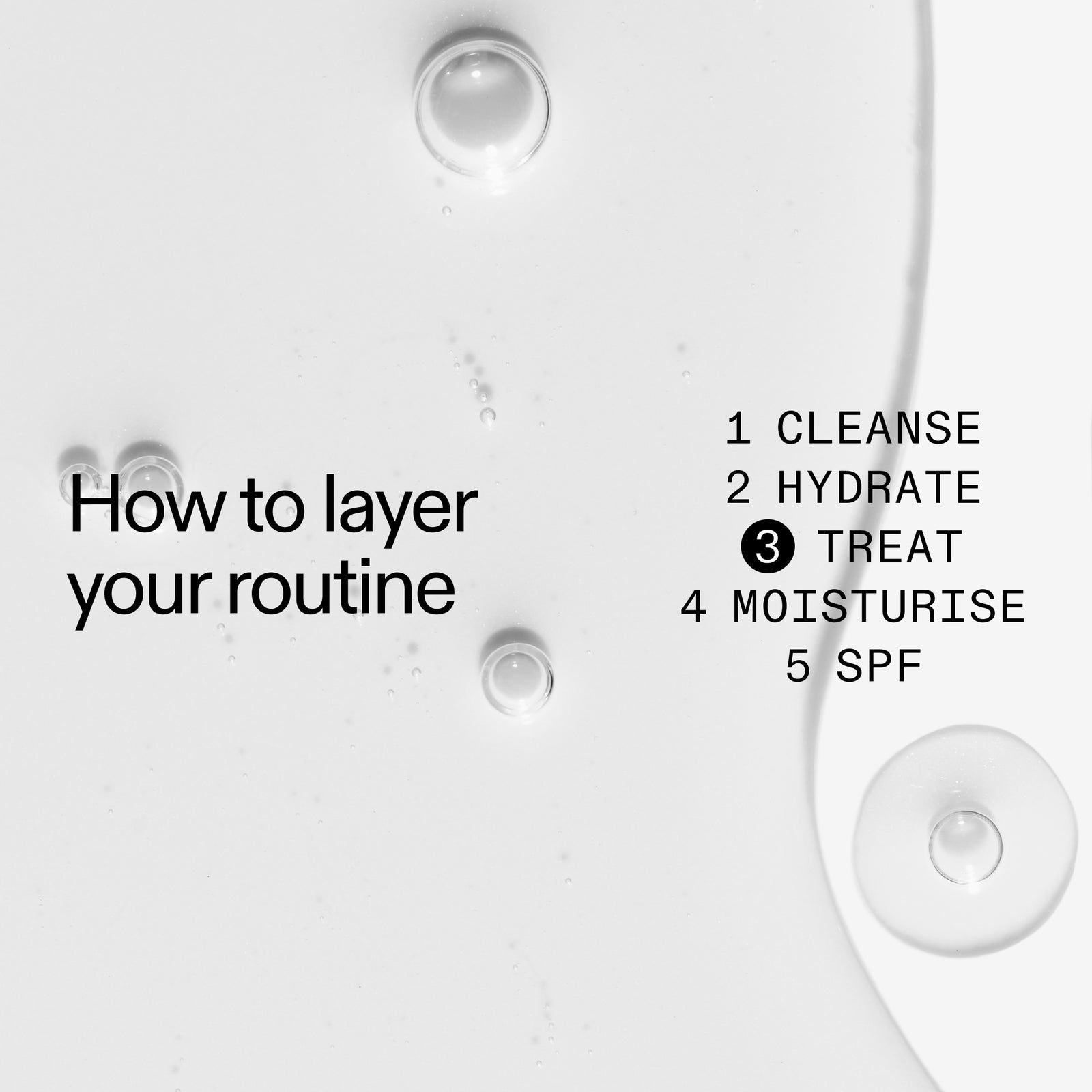 How to layer your routine

1 CLEANSE
2 HYDRATE
3 TREAT
4 MOISTURISE
5 SPF