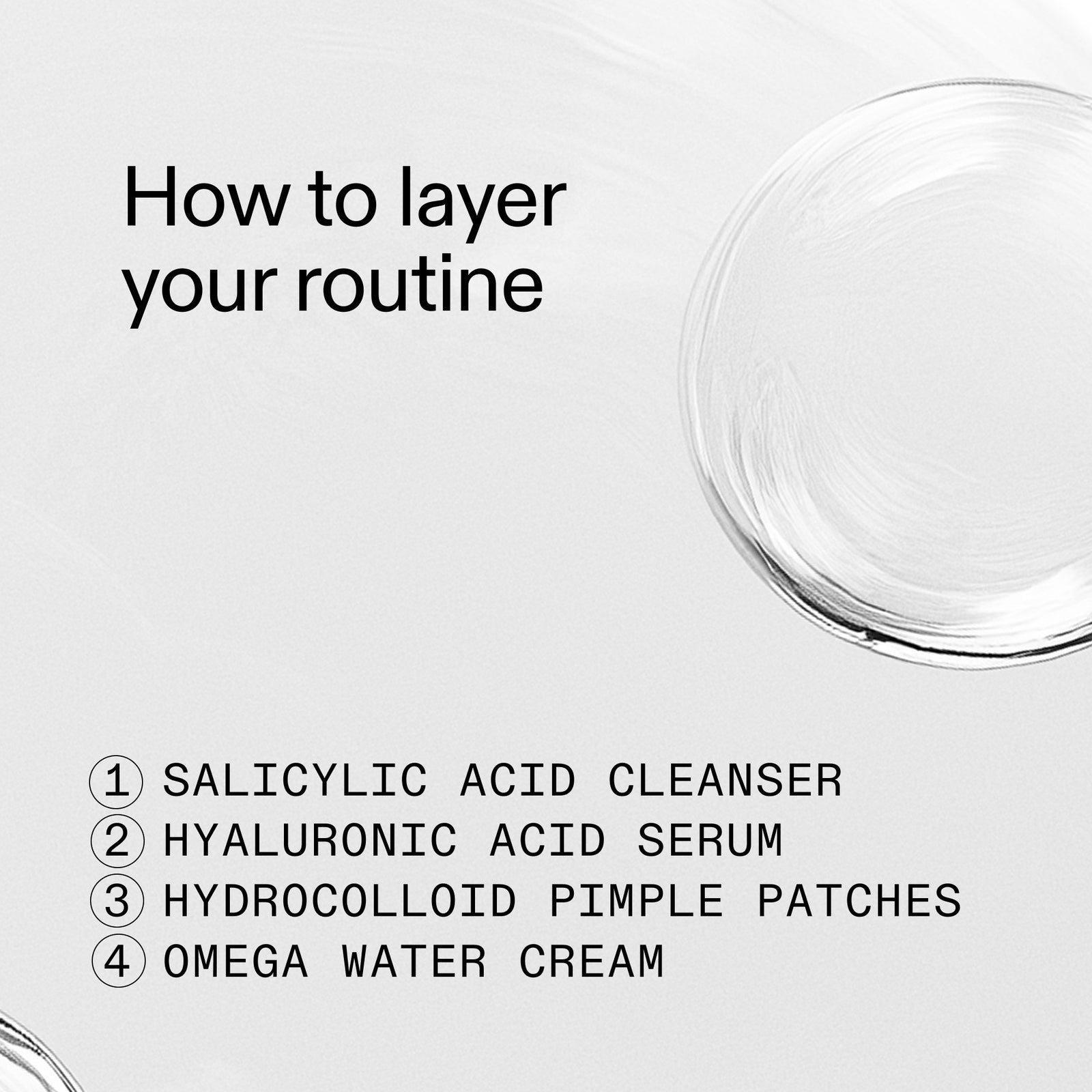 How to layer your routine

① SALICYLIC ACID CLEANSER
② HYALURONIC ACID SERUM
③ HYDROCOLLOID PIMPLE PATCHES
④ OMEGA WATER CREAM