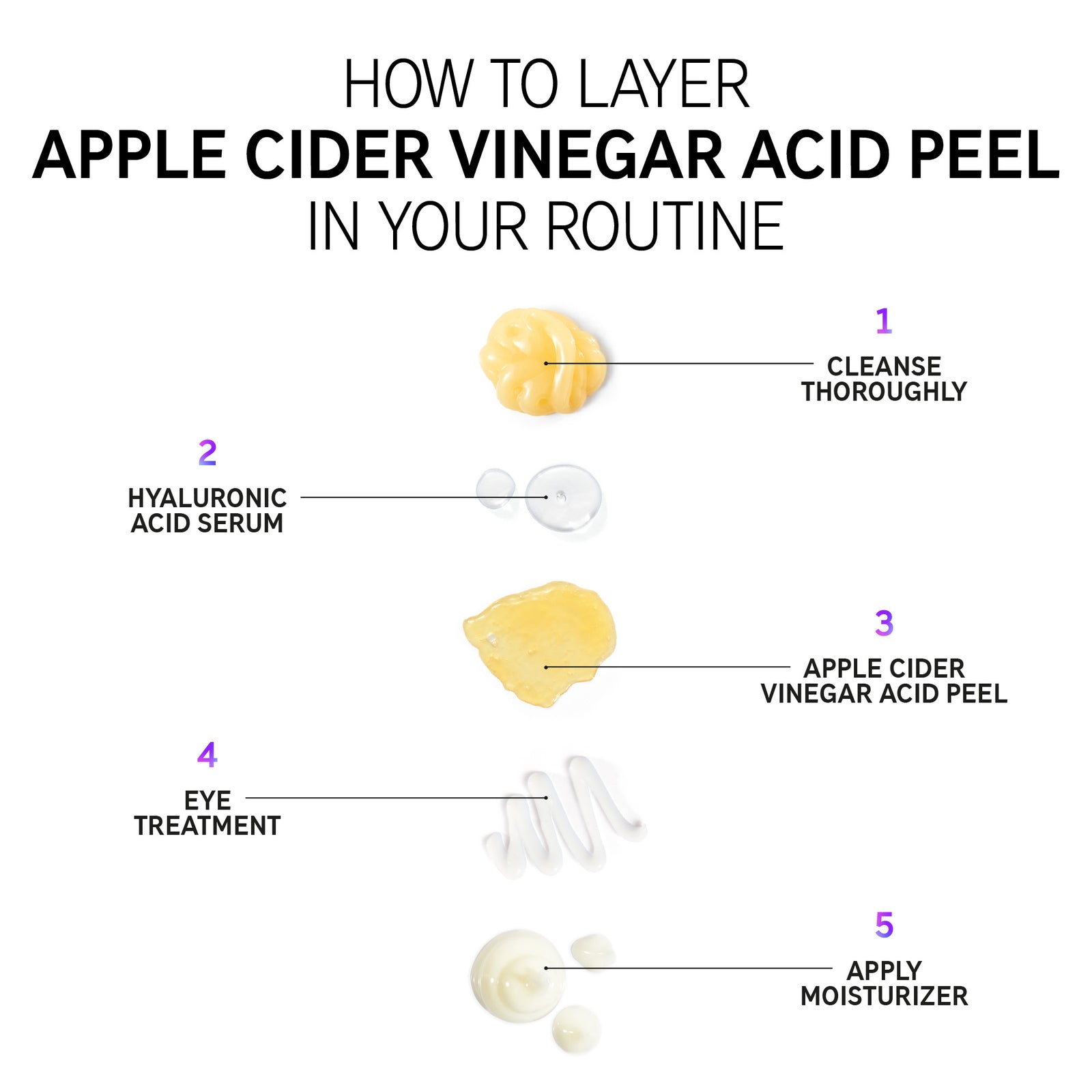 HOW TO LAYER
APPLE CIDER VINEGAR ACID PEEL
IN YOUR ROUTINE

1
CLEANSE THOROUGHLY

2
HYALURONIC ACID SERUM

3
APPLE CIDER VINEGAR ACID PEEL

4
EYE TREATMENT

5
APPLY MOISTURIZER