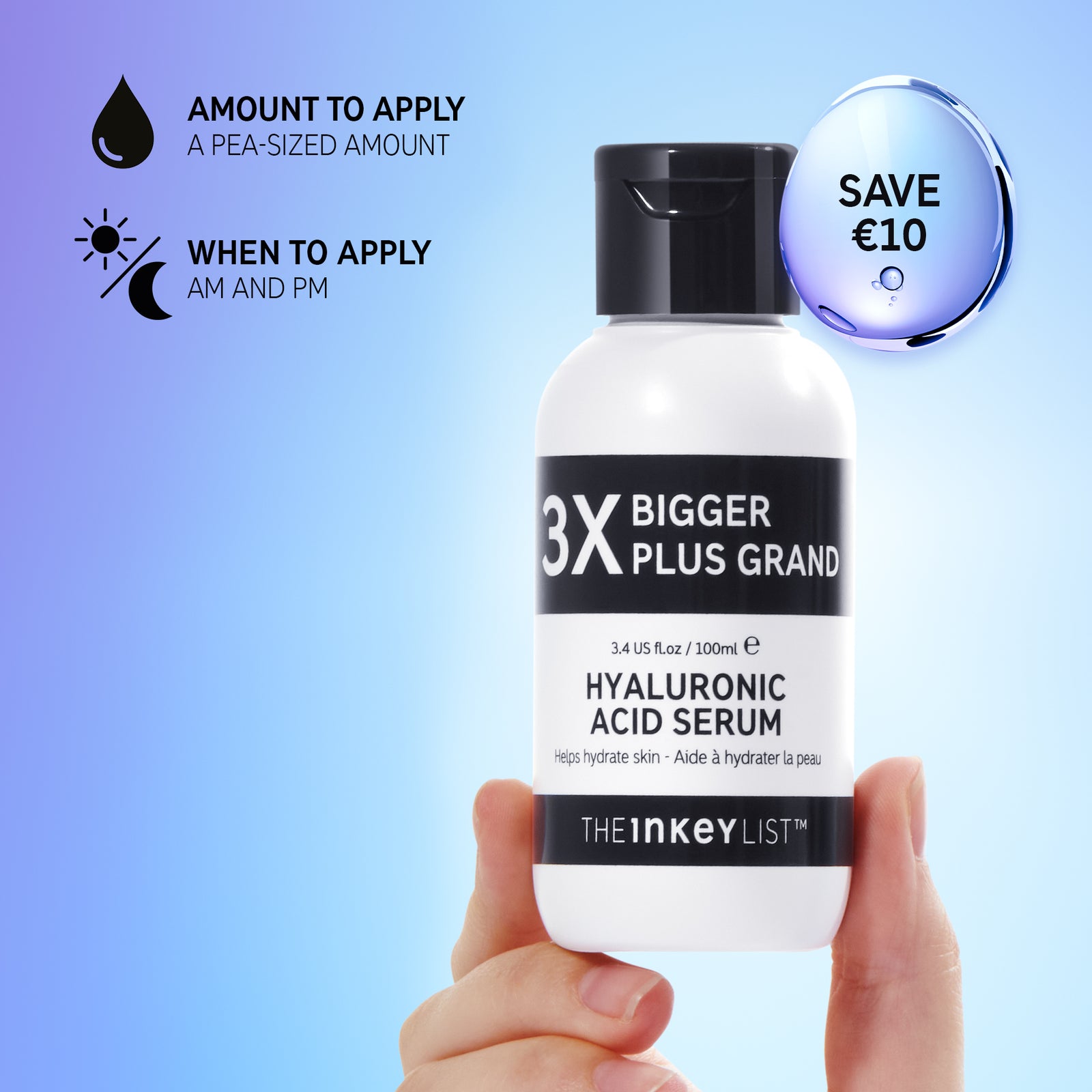 AMOUNT TO APPLY
A PEA-SIZED AMOUNT

WHEN TO APPLY
AM AND PM

SAVE €10

3X BIGGER PLUS GRAND

3.4 US fl.oz / 100ml ℮

HYALURONIC ACID SERUM

Helps hydrate skin - Aide à hydrater la peau

THE INKEY LIST™